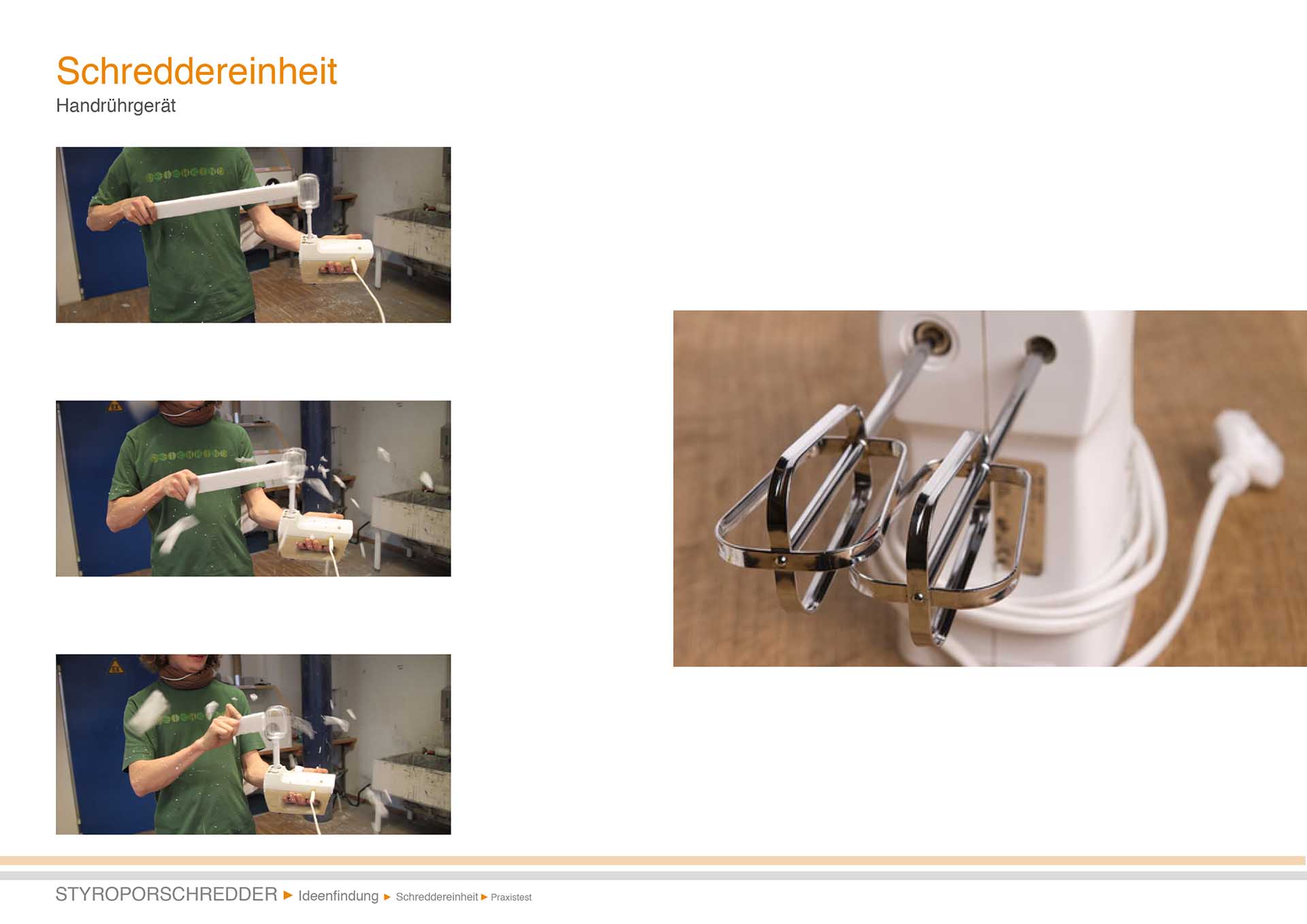 Schreddereinheit
Handrührgerät

STYROPORSCHREDDER ► Ideenfindung ► Schreddereinheit ► Praxistest